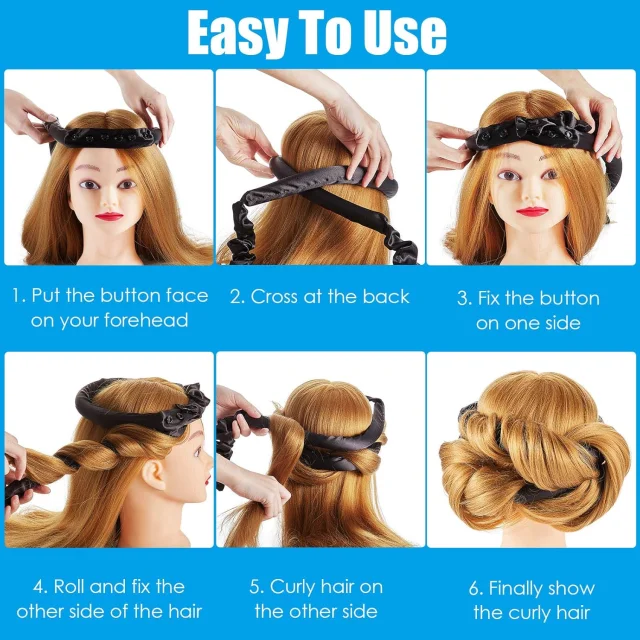 Easy To Use

1. Put the button face on your forehead

2. Cross at the back

3. Fix the button on one side

4. Roll and fix the other side of the hair

5. Curly hair on the other side

6. Finally show the curly hair