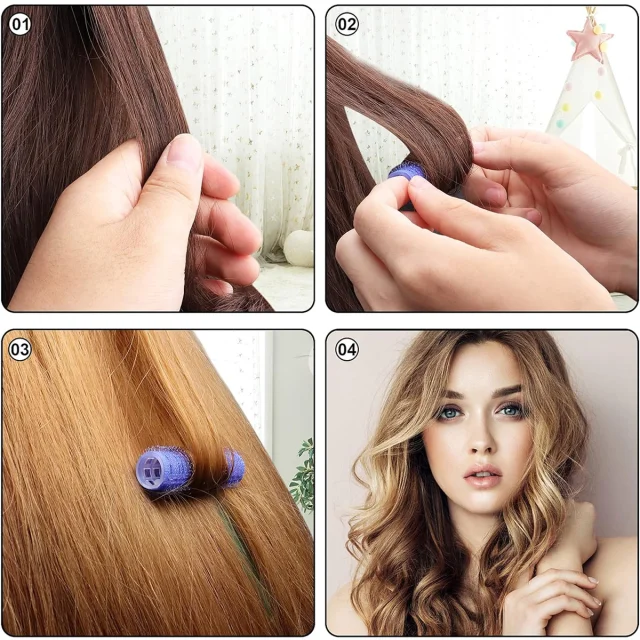 01

02

03

04