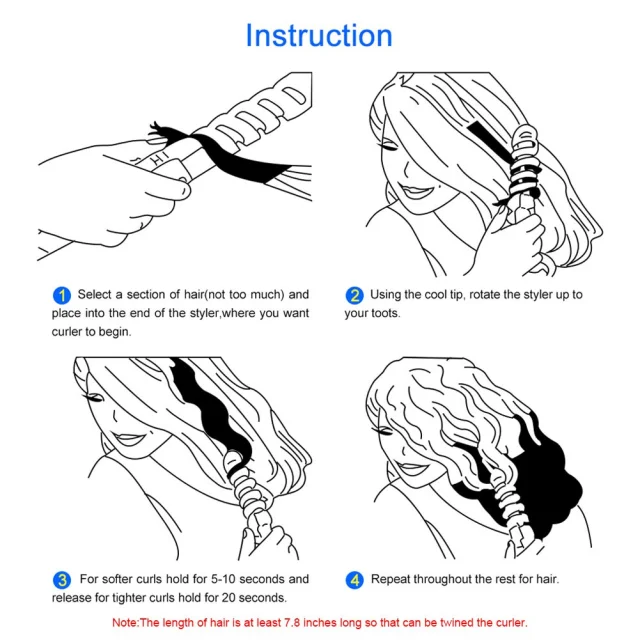 Instruction

HI

1 Select a section of hair(not too much) and place into the end of the styler,where you want curler to begin.

2 Using the cool tip, rotate the styler up to your toots.

3 For softer curls hold for 5-10 seconds and release for tighter curls hold for 20 seconds.

4 Repeat throughout the rest for hair.

Note:The length of hair is at least 7.8 inches long so that can be twined the curler.