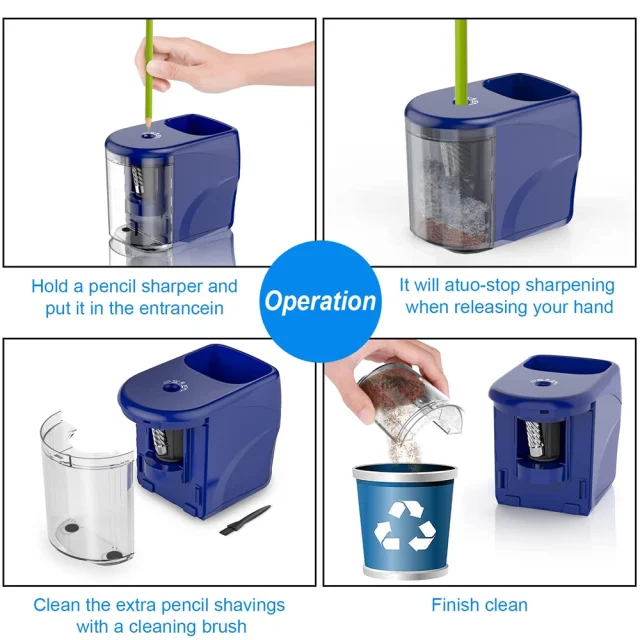 Hold a pencil sharper and put it in the entrancein

Operation

It will atuo-stop sharpening when releasing your hand

Clean the extra pencil shavings with a cleaning brush

Finish clean