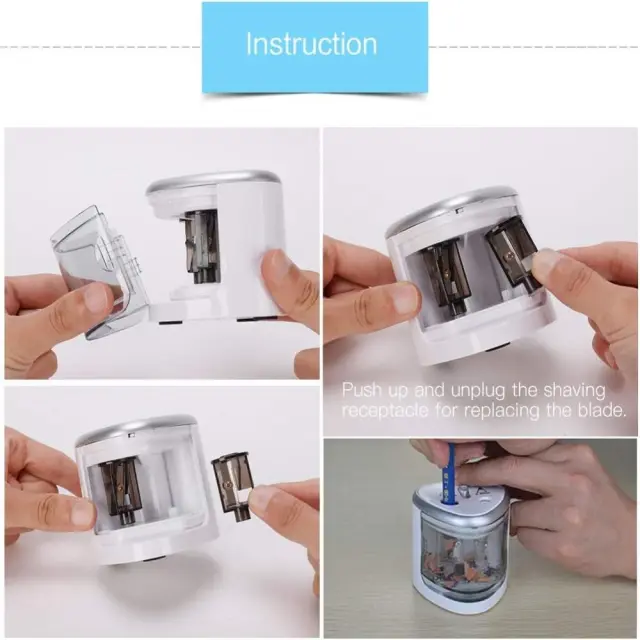 Instruction

Push up and unplug the shaving receptacle for replacing the blade.