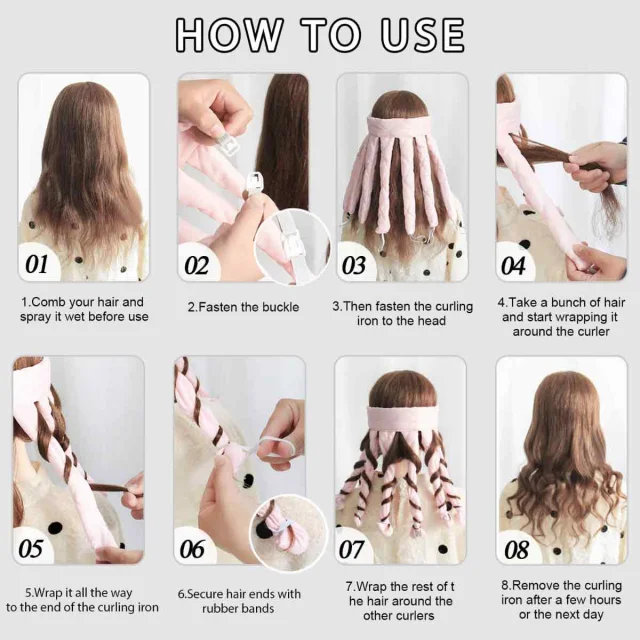 HOW TO USE

01

1.Comb your hair and spray it wet before use

02

2.Fasten the buckle

03

3.Then fasten the curling iron to the head

04

4.Take a bunch of hair and start wrapping it around the curler

05

5.Wrap it all the way to the end of the curling iron

06

6.Secure hair ends with rubber bands

07

7.Wrap the rest of t he hair around the other curlers

08

8.Remove the curling iron after a few hours or the next day