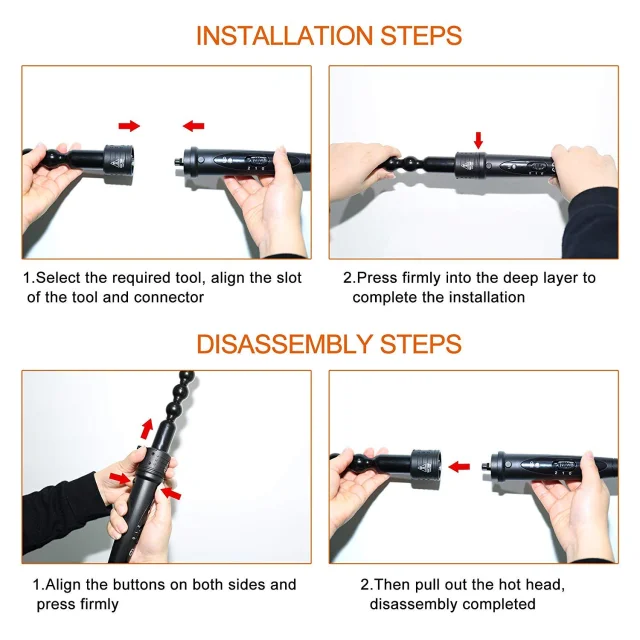 INSTALLATION STEPS

1.Select the required tool, align the slot of the tool and connector

2.Press firmly into the deep layer to complete the installation

DISASSEMBLY STEPS

1.Align the buttons on both sides and press firmly

2.Then pull out the hot head, disassembly completed