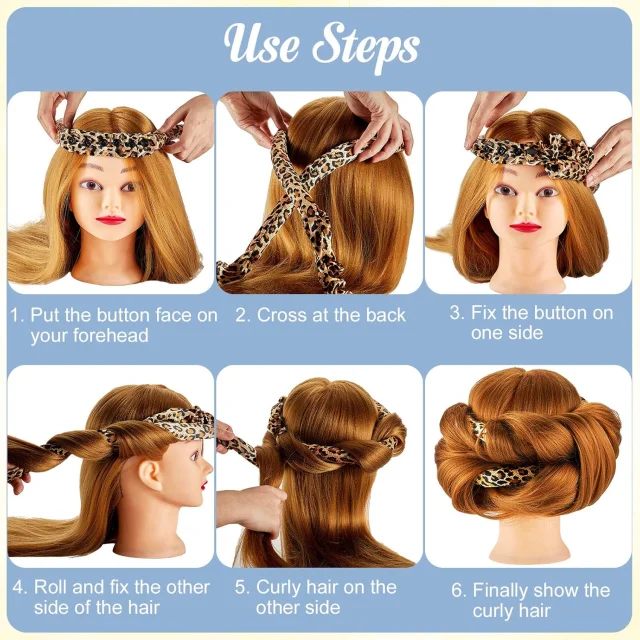 Use Steps

1. Put the button face on your forehead

2. Cross at the back

3. Fix the button on one side

4. Roll and fix the other side of the hair

5. Curly hair on the other side

6. Finally show the curly hair