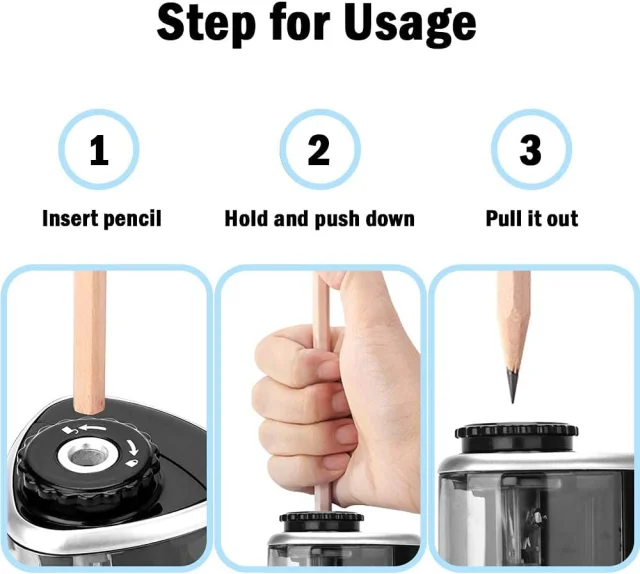 Step for Usage

1

Insert pencil

2

Hold and push down

3

Pull it out