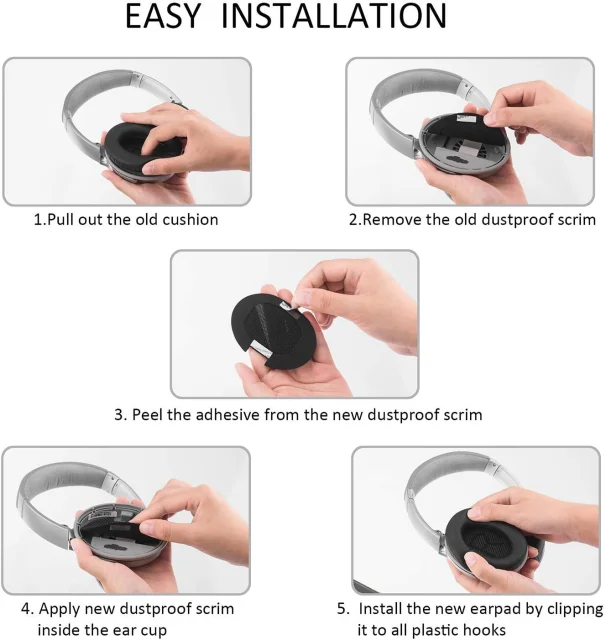 EASY INSTALLATION

1.Pull out the old cushion

2.Remove the old dustproof scrim

3. Peel the adhesive from the new dustproof scrim

4. Apply new dustproof scrim inside the ear cup

5. Install the new earpad by clipping it to all plastic hooks