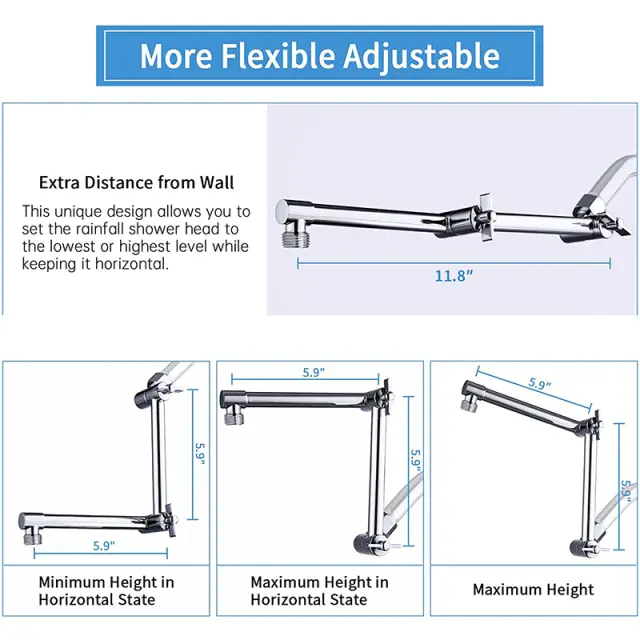 More Flexible Adjustable

Extra Distance from Wall

This unique design allows you to set the rainfall shower head to the lowest or highest level while keeping it horizontal.

11.8"

5.9"

5.9"

Minimum Height in Horizontal State

5.9"

5.9"

Maximum Height in Horizontal State

5.9"

5.9"

Maximum Height