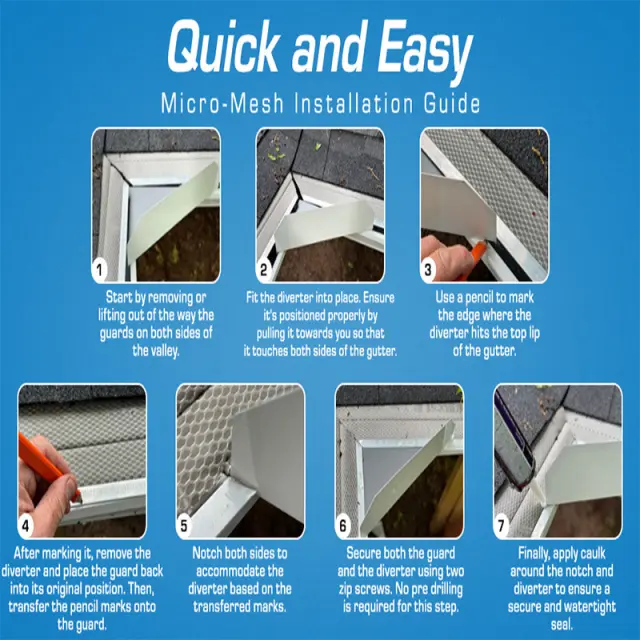 Quick and Easy

Micro-Mesh Installation Guide

1

Start by removing or lifting out of the way the guards on both sides of the valley.

2

Fit the diverter into place. Ensure it's positioned properly by pulling it towards you so that it touches both sides of the gutter.

3

Use a pencil to mark the edge where the diverter hits the top lip of the gutter.

4

After marking it, remove the diverter and place the guard back into its original position. Then, transfer the pencil marks onto the guard.

5

Notch both sides to accommodate the diverter based on the transferred marks.

6

Secure both the guard and the diverter using two zip screws. No pre drilling is required for this step.

7

Finally, apply caulk around the notch and diverter to ensure a secure and watertight seal.