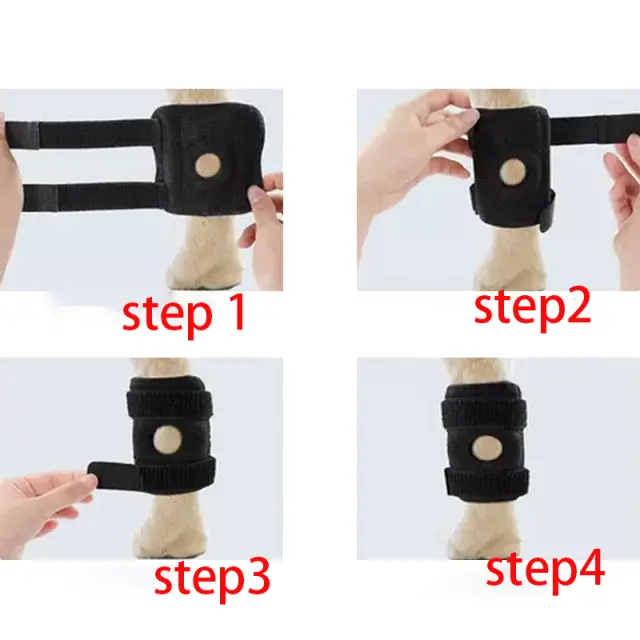 step 1

step2

step3

step4