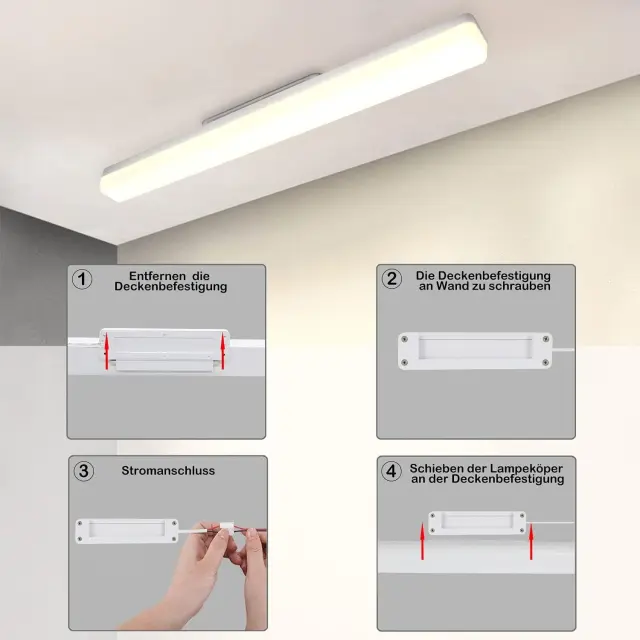 1 Entfernen die Deckenbefestigung

2 Die Deckenbefestigung an Wand zu schrauben

3 Stromanschluss

4 Schieben der Lampeköper an der Deckenbefestigung