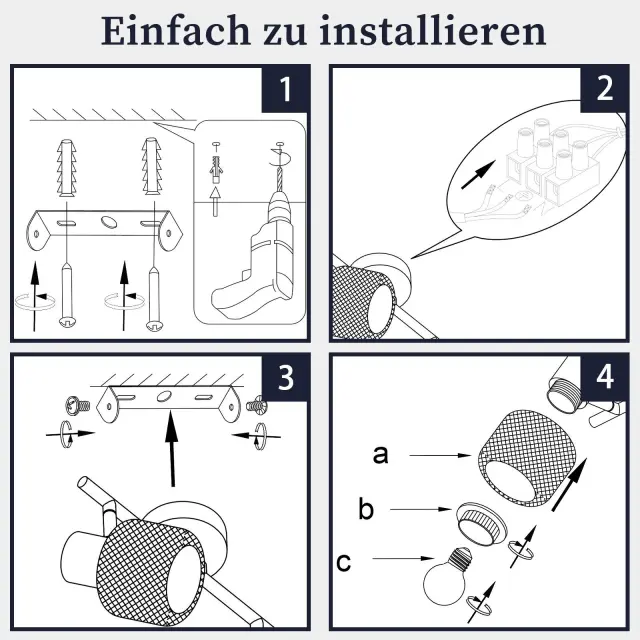 Einfach zu installieren

1

2

3

4

a

b

c