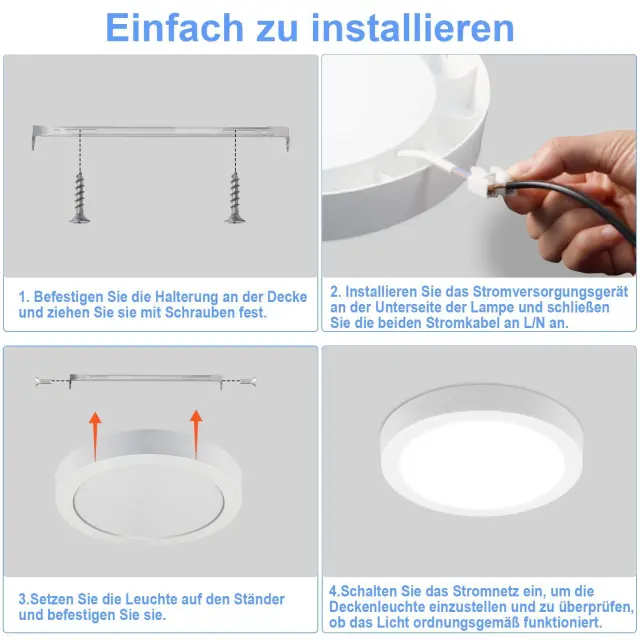 Einfach zu installieren

1. Befestigen Sie die Halterung an der Decke und ziehen Sie sie mit Schrauben fest.

2. Installieren Sie das Stromversorgungsgerät an der Unterseite der Lampe und schließen Sie die beiden Stromkabel an L/N an.

3.Setzen Sie die Leuchte auf den Ständer und befestigen Sie sie.

4.Schalten Sie das Stromnetz ein, um die Deckenleuchte einzustellen und zu überprüfen, ob das Licht ordnungsgemäß funktioniert.