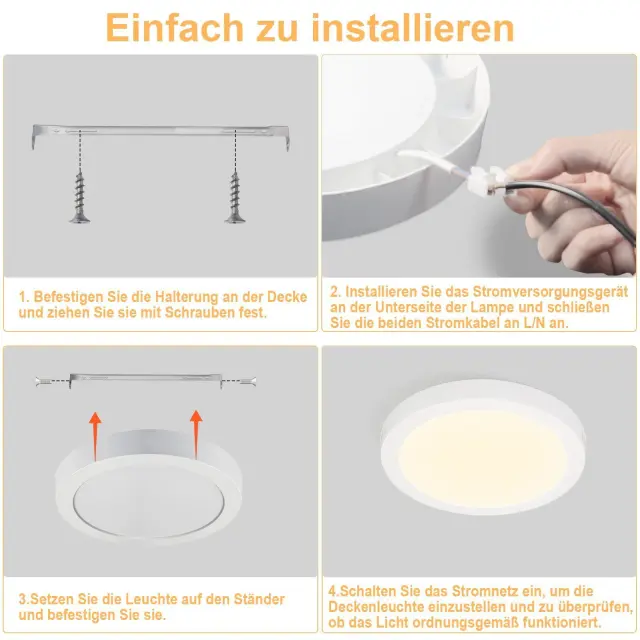 Einfach zu installieren

1. Befestigen Sie die Halterung an der Decke und ziehen Sie sie mit Schrauben fest.

2. Installieren Sie das Stromversorgungsgerät an der Unterseite der Lampe und schließen Sie die beiden Stromkabel an L/N an.

3.Setzen Sie die Leuchte auf den Ständer und befestigen Sie sie.

4.Schalten Sie das Stromnetz ein, um die Deckenleuchte einzustellen und zu überprüfen, ob das Licht ordnungsgemäß funktioniert.