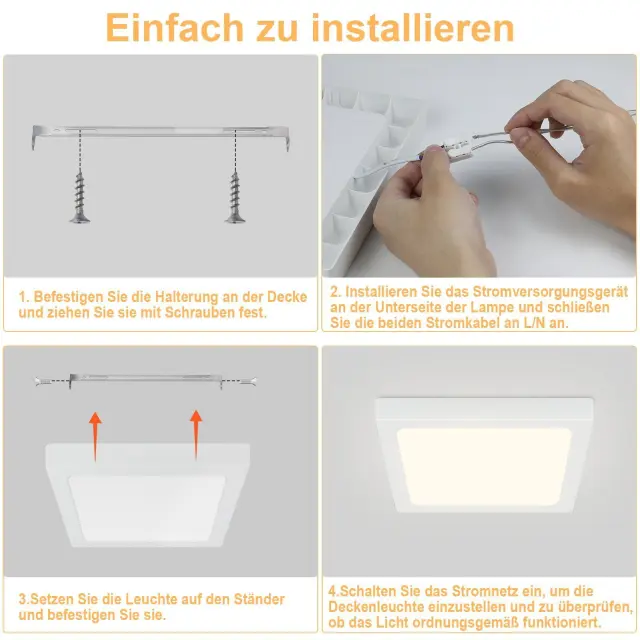 Einfach zu installieren

1. Befestigen Sie die Halterung an der Decke und ziehen Sie sie mit Schrauben fest.

2. Installieren Sie das Stromversorgungsgerät an der Unterseite der Lampe und schließen Sie die beiden Stromkabel an L/N an.

3.Setzen Sie die Leuchte auf den Ständer und befestigen Sie sie.

4.Schalten Sie das Stromnetz ein, um die Deckenleuchte einzustellen und zu überprüfen, ob das Licht ordnungsgemäß funktioniert.