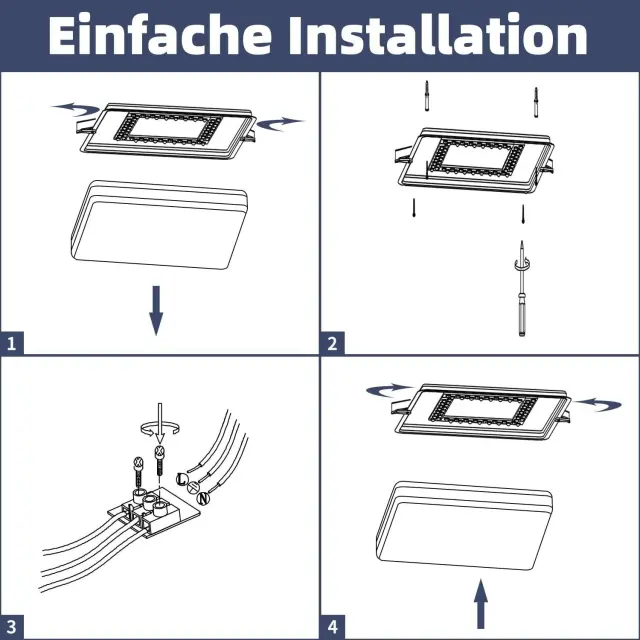 Einfache Installation

1

2

L

N

3

4