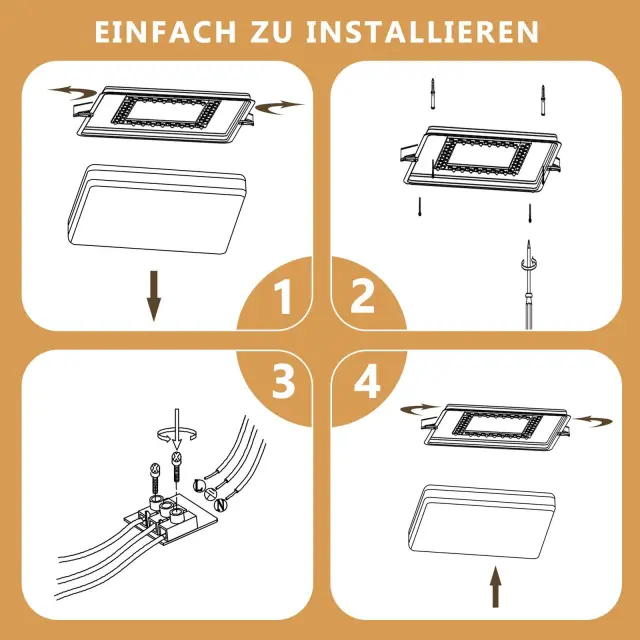 EINFACH ZU INSTALLIEREN

1

2

3

4

L

N