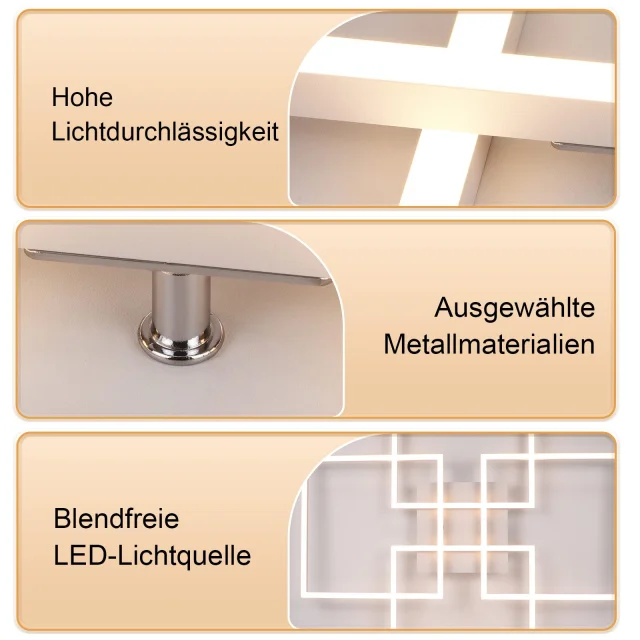 Hohe Lichtdurchlässigkeit

Ausgewählte Metallmaterialien

Blendfreie LED-Lichtquelle