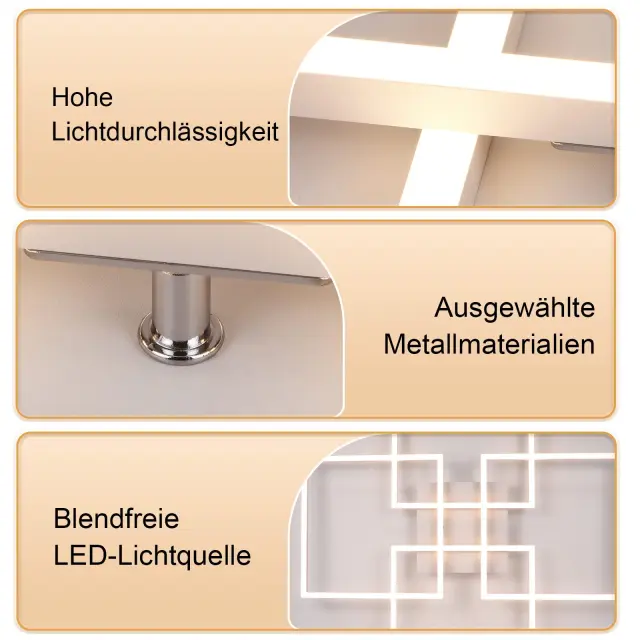 Hohe Lichtdurchlässigkeit

Ausgewählte Metallmaterialien

Blendfreie LED-Lichtquelle