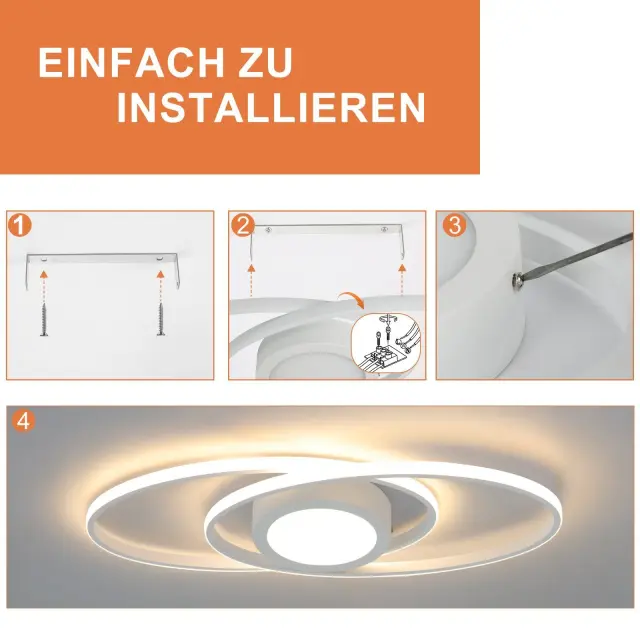 EINFACH ZU INSTALLIEREN

1

2

3

4