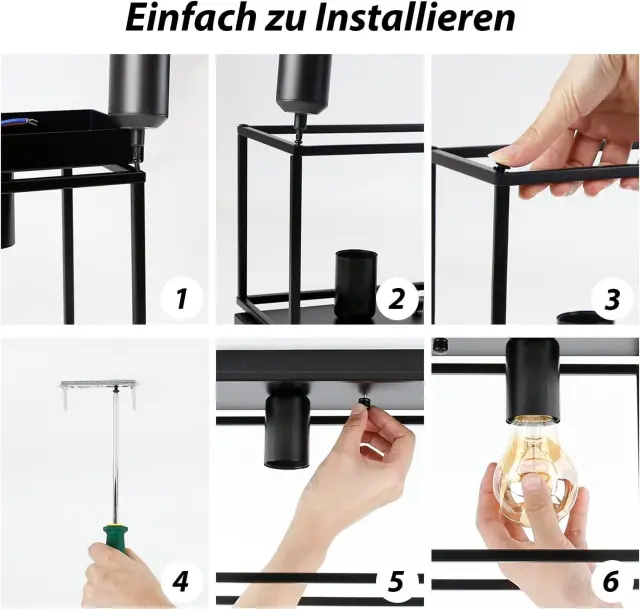 Einfach zu Installieren

1

2

3

4

5

6