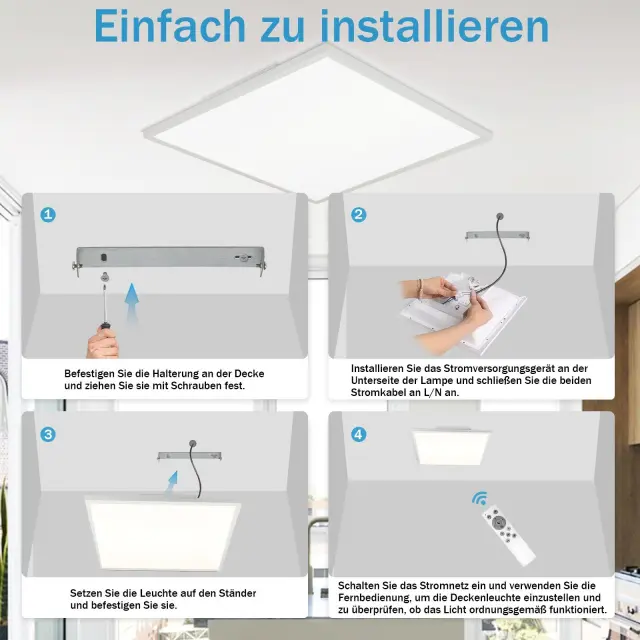 Einfach zu installieren

1

Befestigen Sie die Halterung an der Decke und ziehen Sie sie mit Schrauben fest.

2

Installieren Sie das Stromversorgungsgerät an der Unterseite der Lampe und schließen Sie die beiden Stromkabel an L/N an.

3

Setzen Sie die Leuchte auf den Ständer und befestigen Sie sie.

4

Schalten Sie das Stromnetz ein und verwenden Sie die Fernbedienung, um die Deckenleuchte einzustellen und zu überprüfen, ob das Licht ordnungsgemäß funktioniert.