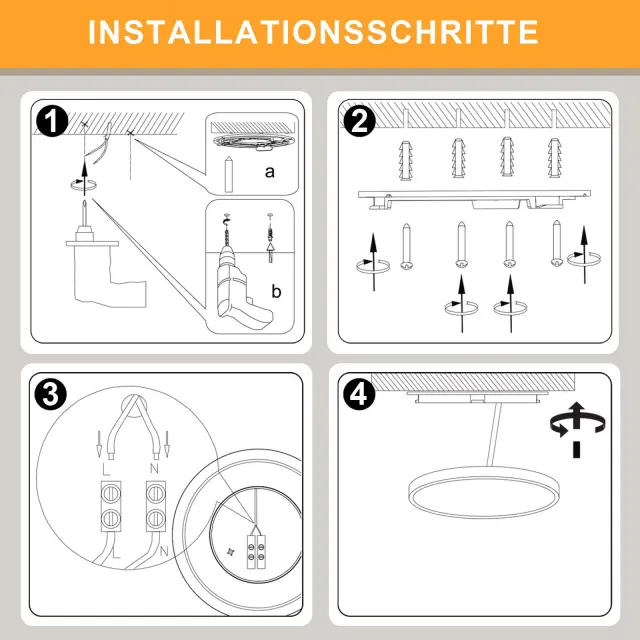 INSTALLATIONSSCHRITTE

1

a

b

2

3

L

N

L

N

4