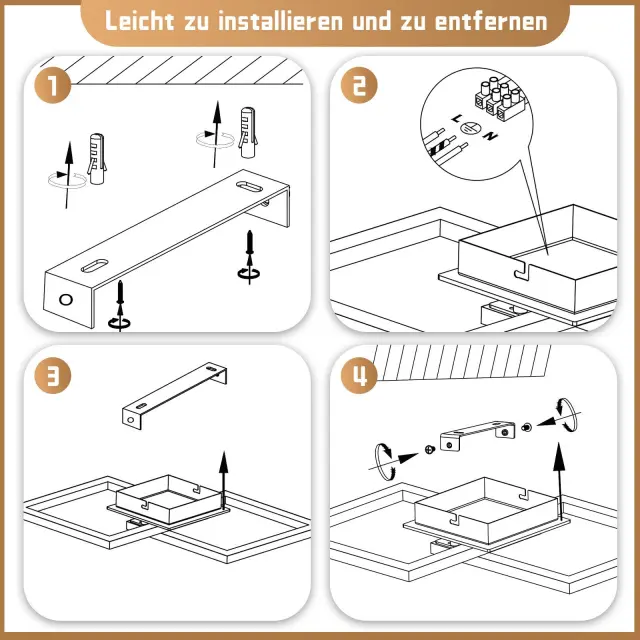 Leicht zu installieren und zu entfernen

1

2

L N

3

4