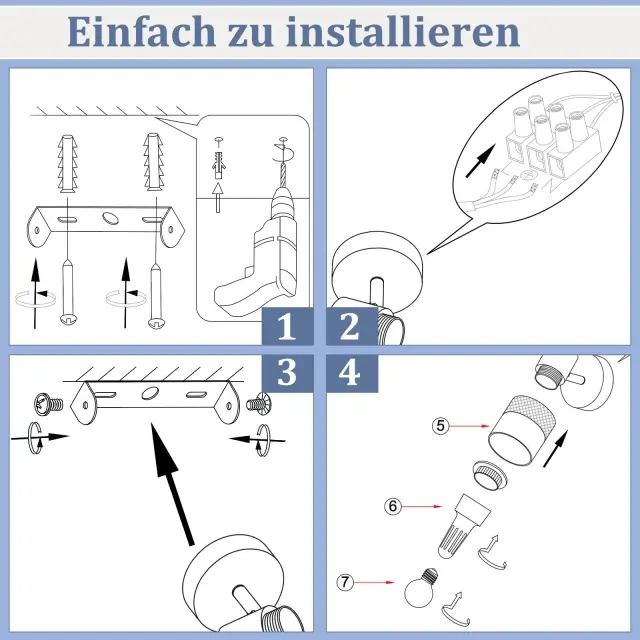 Einfach zu installieren

1

2

3

4

5

6

7