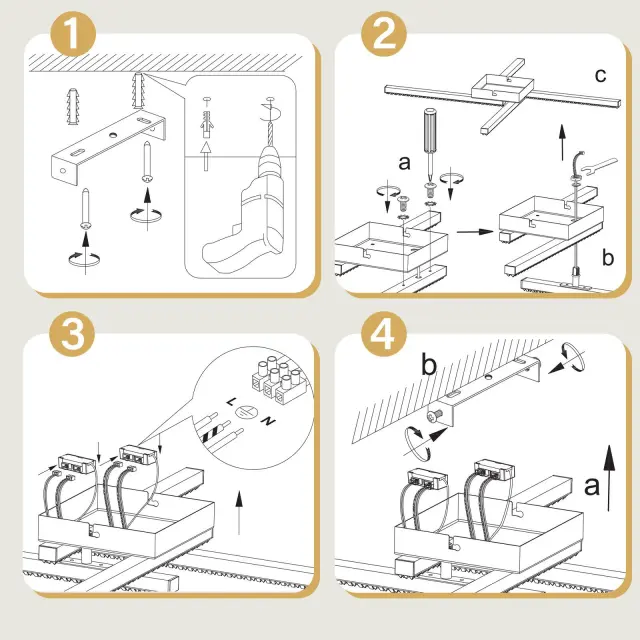 1

2

c

a

b

3

L

N

4

b

a