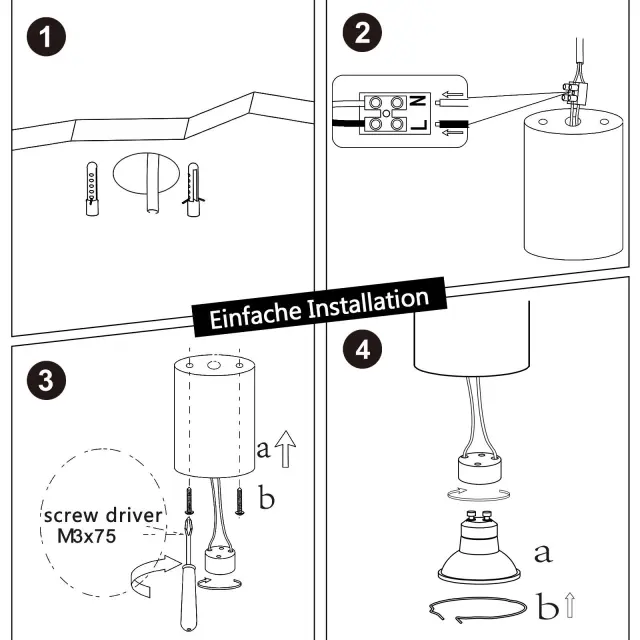 1

2

N
L

Einfache Installation

3

a
b
screw driver
M3x75

4

a
b