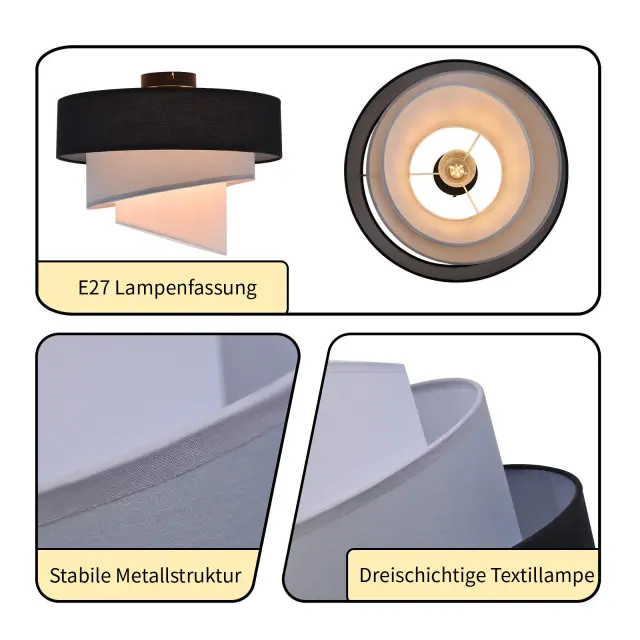 E27 Lampenfassung

Stabile Metallstruktur

Dreischichtige Textillampe