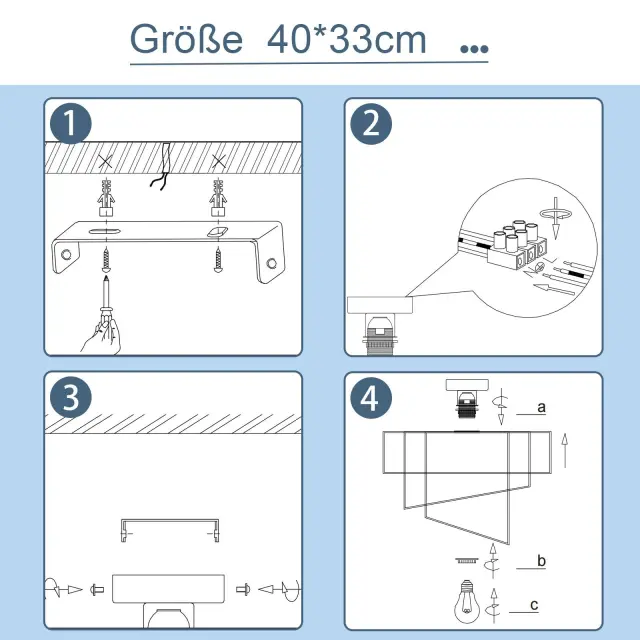 Größe 40*33cm ...

1

2

3

4

a

b

c