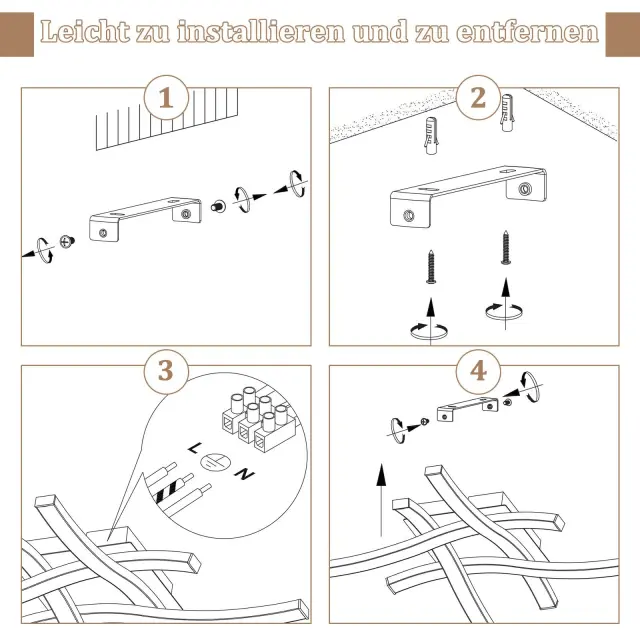 Leicht zu installieren und zu entfernen

1

2

3

L

N

4