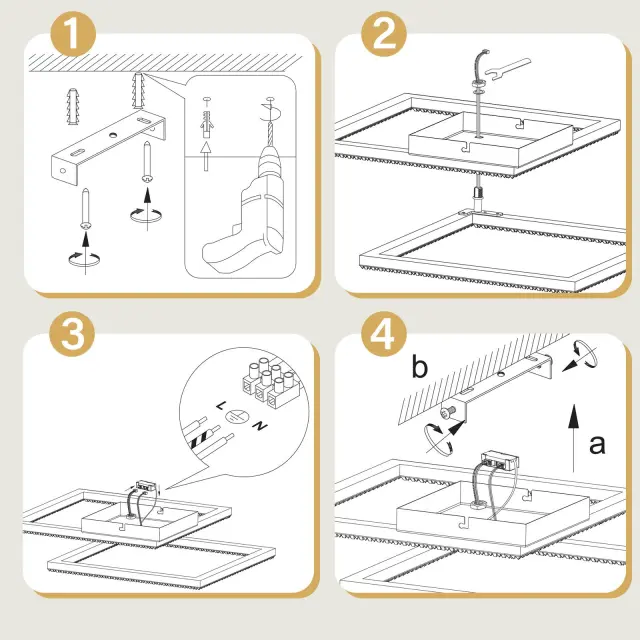 1

2

3

L

N

4

b

a