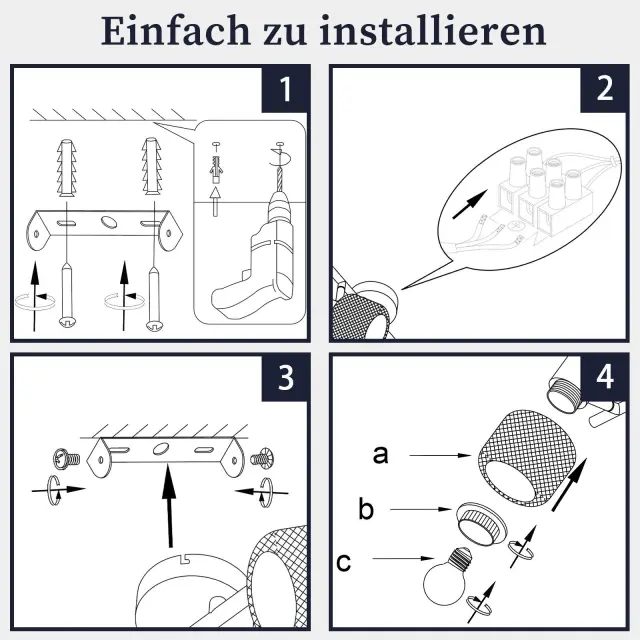 Einfach zu installieren

1

2

3

4

a

b

c