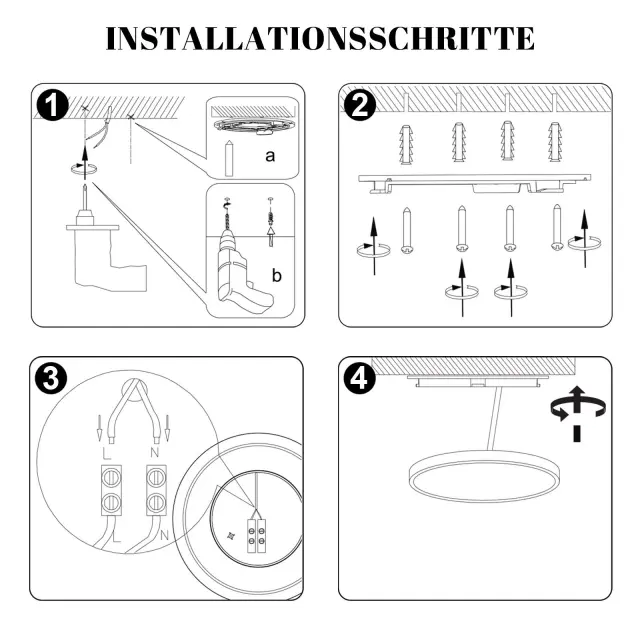 INSTALLATIONSSCHRITTE

1

a

b

2

3

L N

L N

4