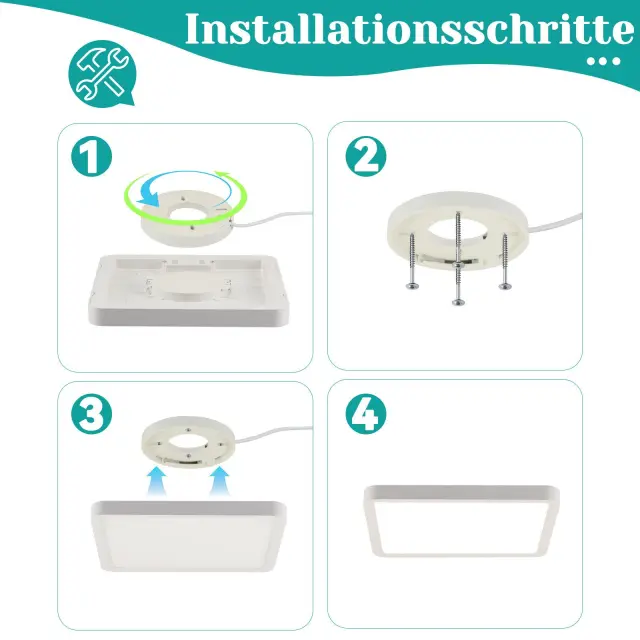 Installationsschritte
1
2
3
4