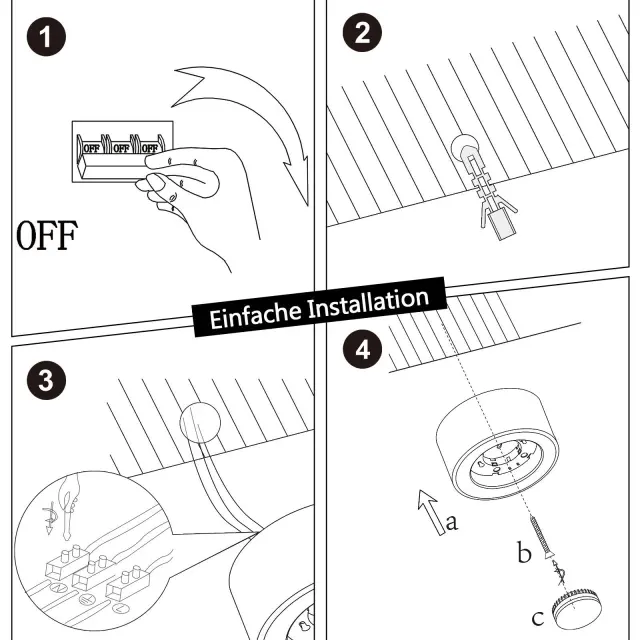 1

OFF OFF OFF

OFF

2

Einfache Installation

3

4

a

b

c