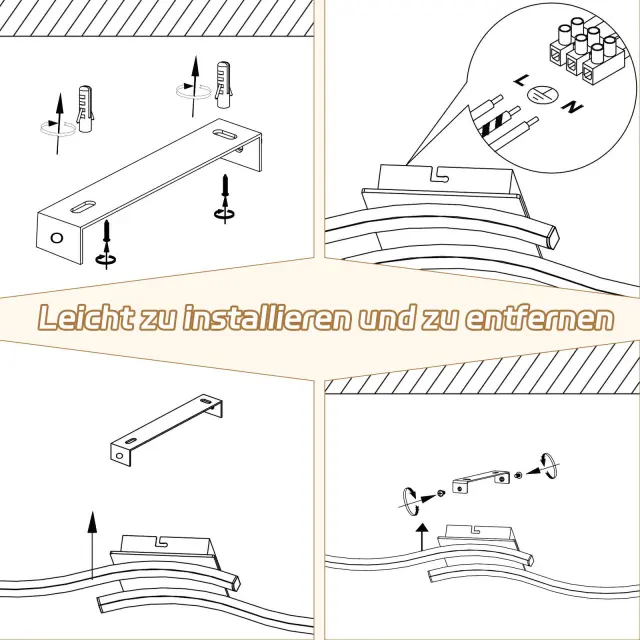 L
N

Leicht zu installieren und zu entfernen