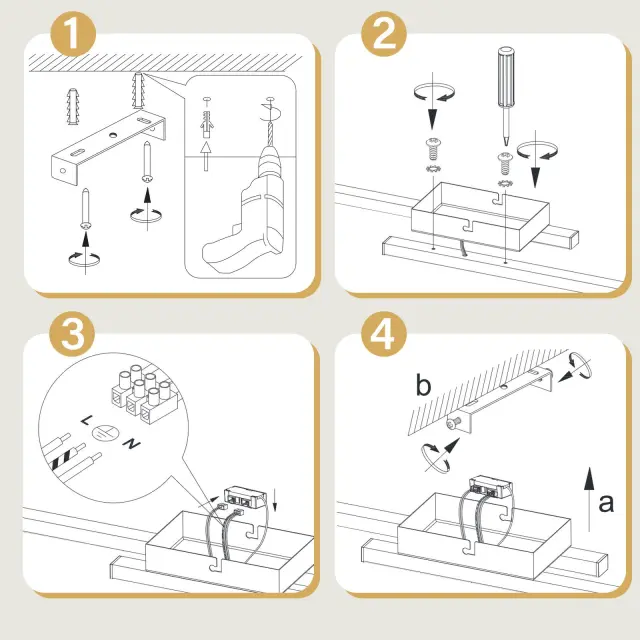 1

2

3

L

N

4

b

a