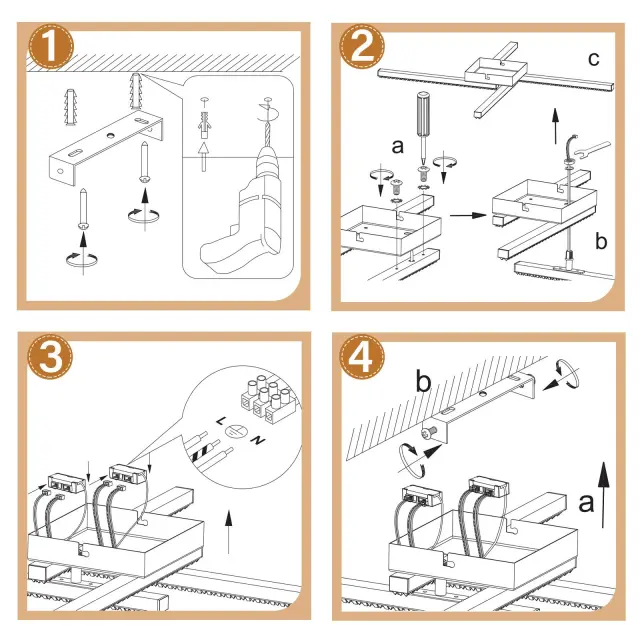 1

2

c

a

b

3

L

N

4

b

a