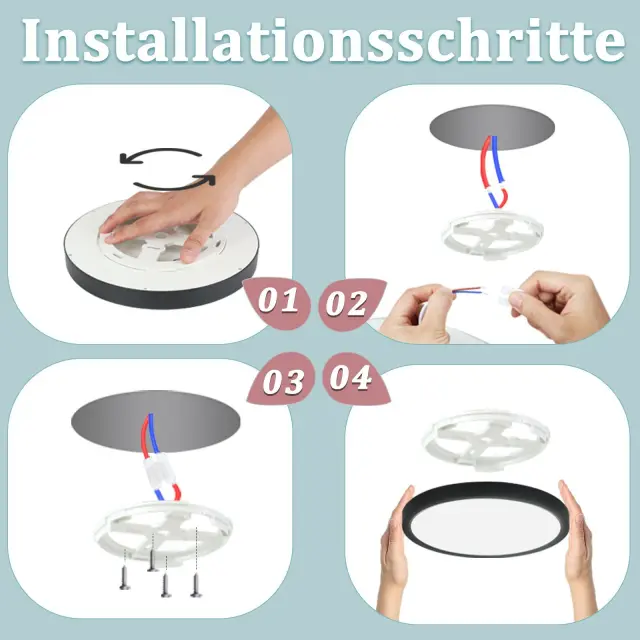 Installationsschritte

01

02

03

04