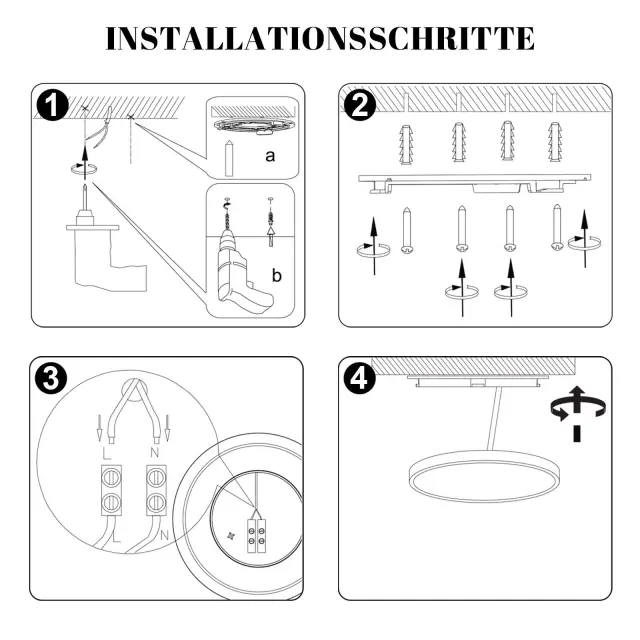 INSTALLATIONSSCHRITTE

1

a

b

2

3

L

N

L

N

4