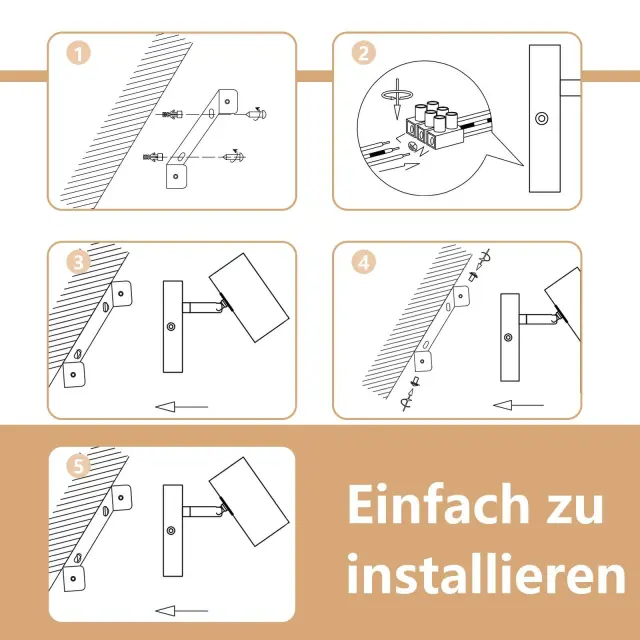 1

2

L N

3

4

5

Einfach zu installieren