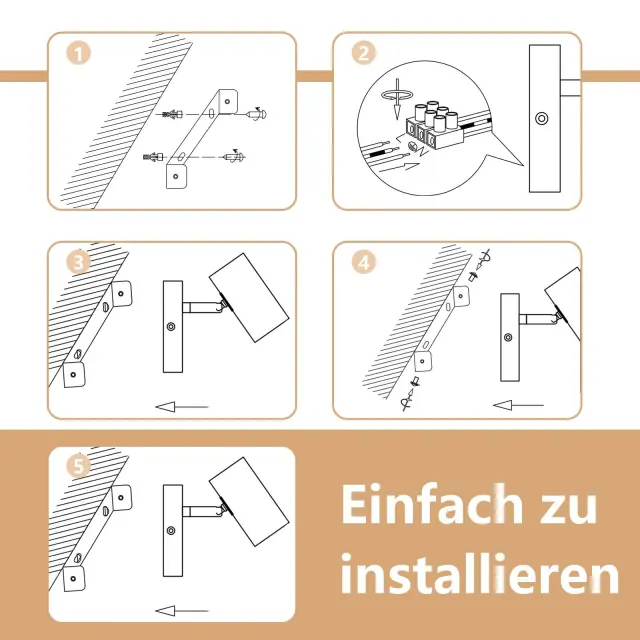 1

2

L

N

3

4

5

Einfach zu installieren