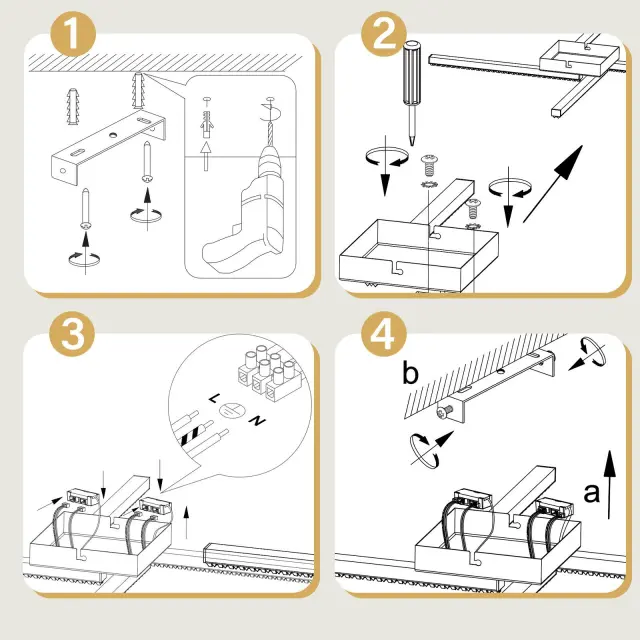 1

2

3

L

N

4

b

a