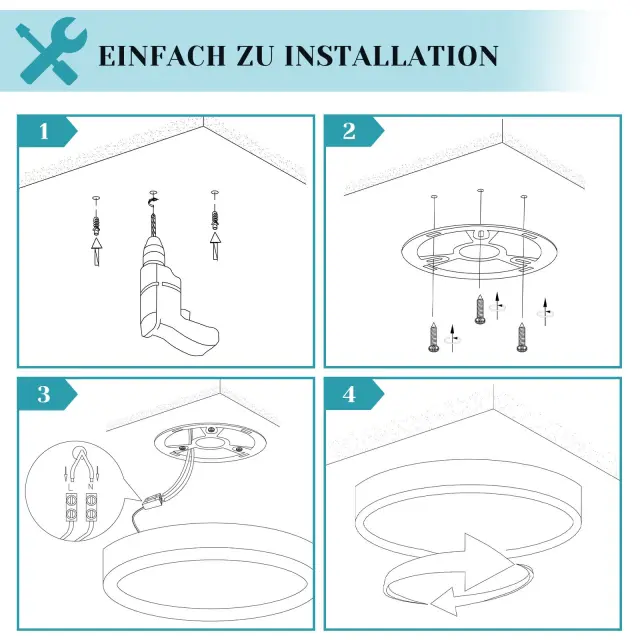 EINFACH ZU INSTALLATION

1

2

3

L N

4