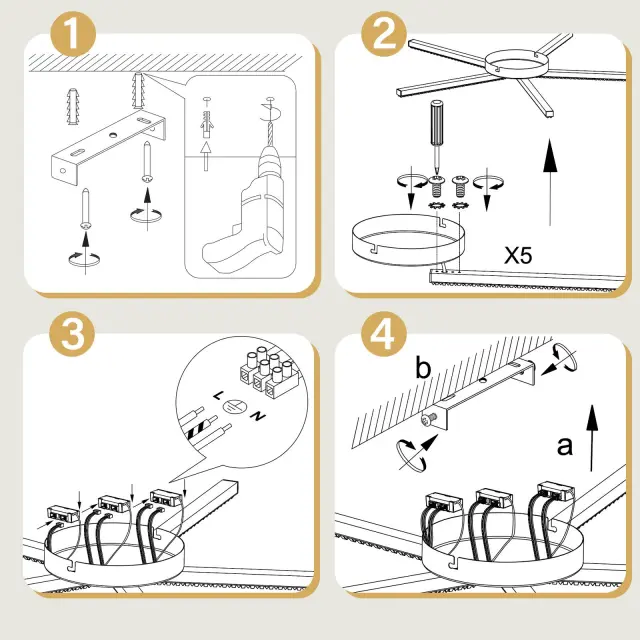 1

2

X5

3

L

N

4

b

a