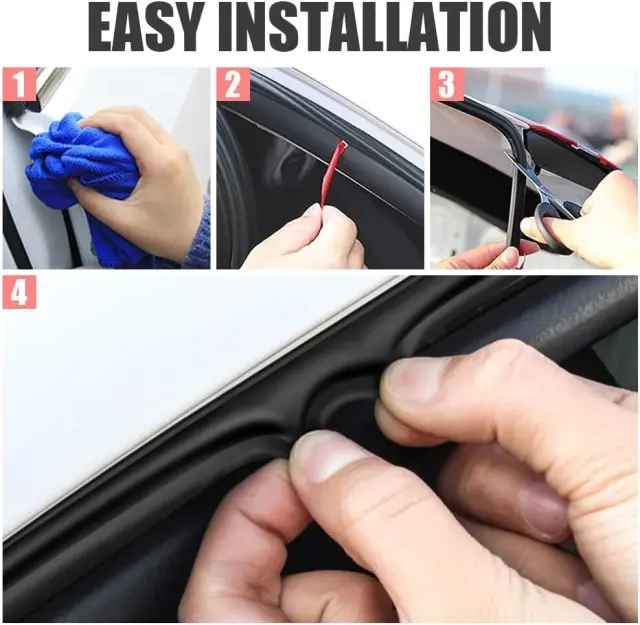 EASY INSTALLATION

1

2

3

4