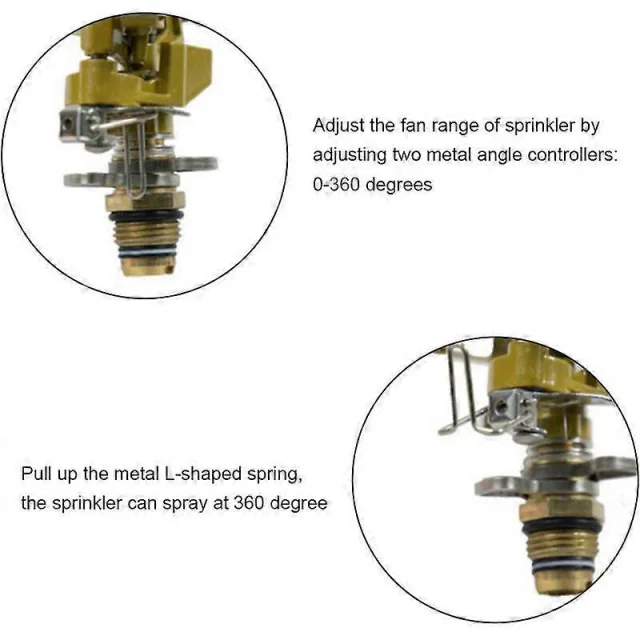 Adjust the fan range of sprinkler by adjusting two metal angle controllers: 0-360 degrees

Pull up the metal L-shaped spring, the sprinkler can spray at 360 degree